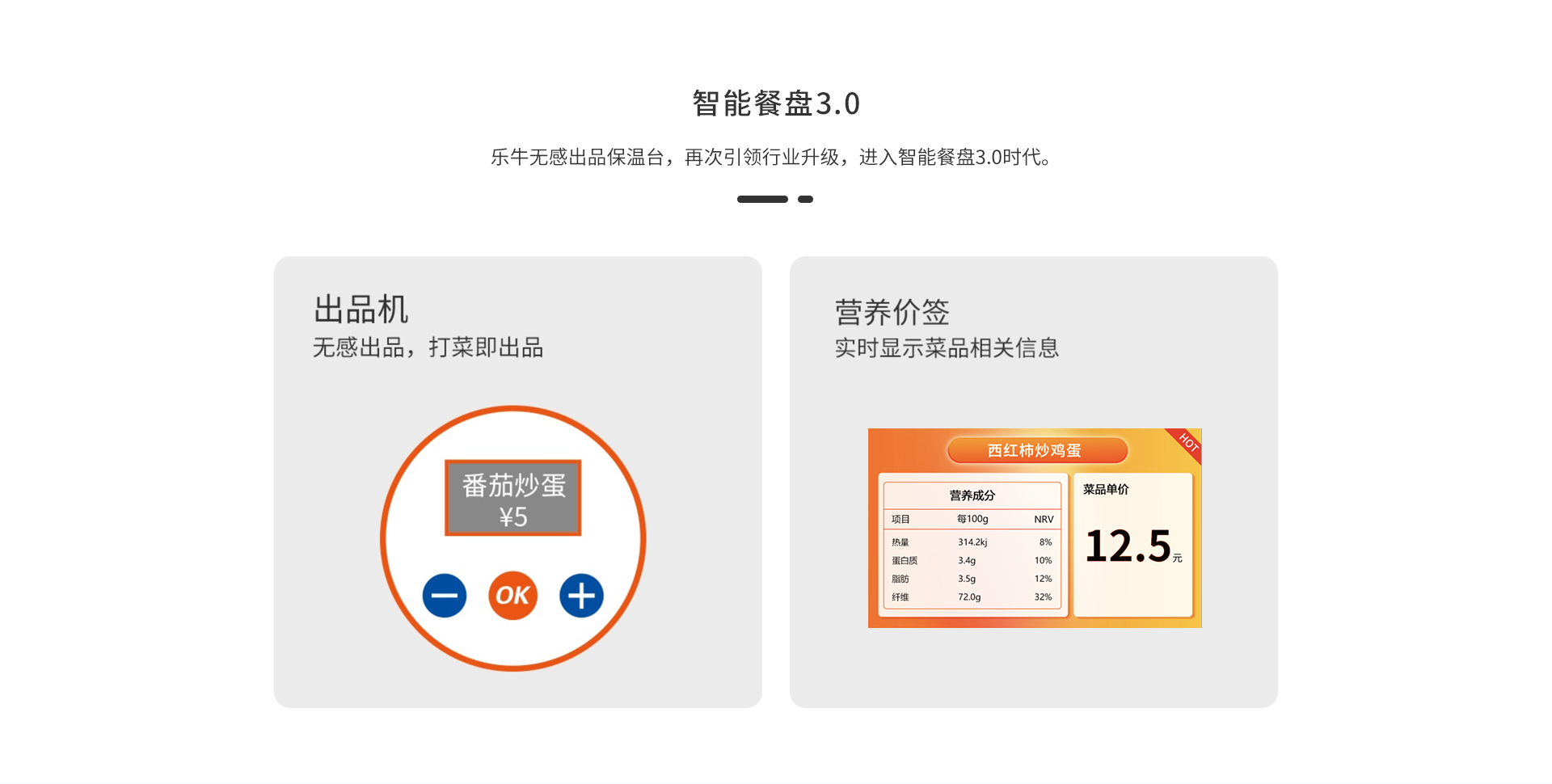 智能餐盘3.0

乐牛无感出品保温台，再次引领行业升级，进入智能餐盘3.0时代。

出品机
无感出品，打菜即出品

番茄炒蛋
¥5

OK

营养价签
实时显示菜品相关信息

西红柿炒鸡蛋

HOT

营养成分

| 项目 | 每100g | NRV |
|---|---|---|
| 热量 | 314.2kj | 8% |
| 蛋白质 | 3.4g | 10% |
| 脂肪 | 3.5g | 12% |
| 纤维 | 72.0g | 32% |

菜品单价
12.5元